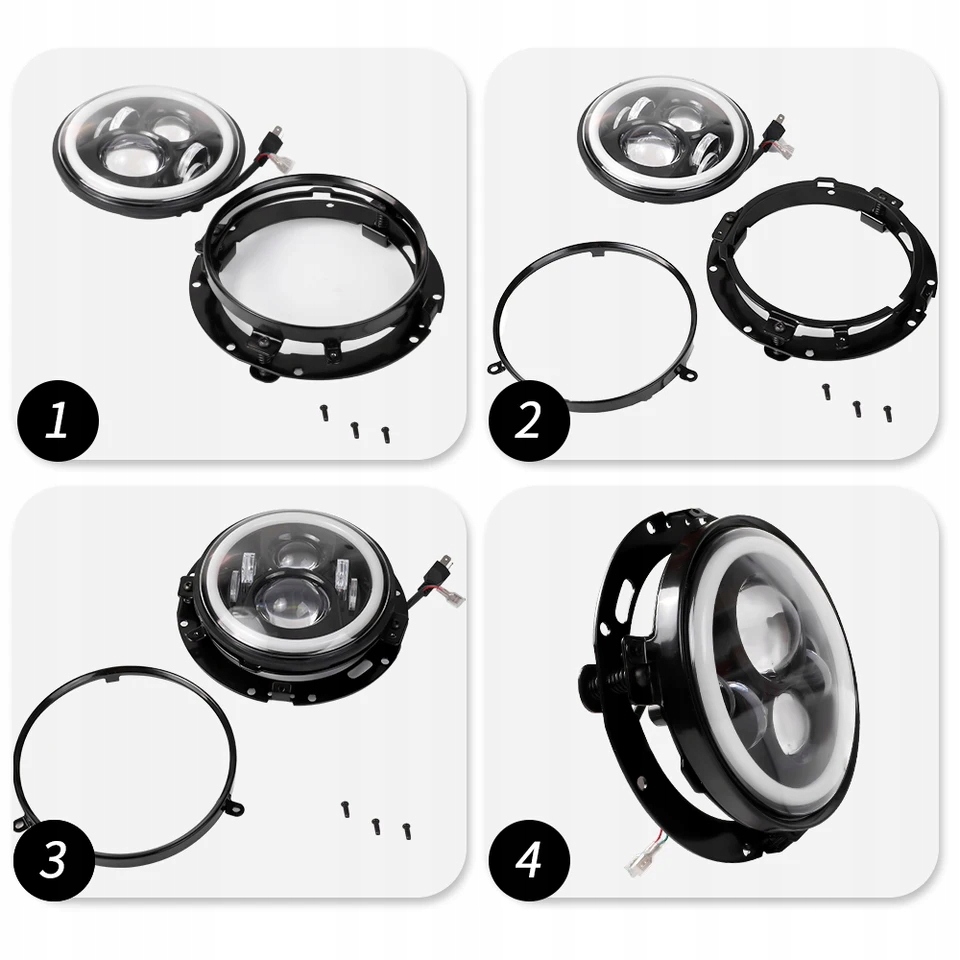 1

2

3

4